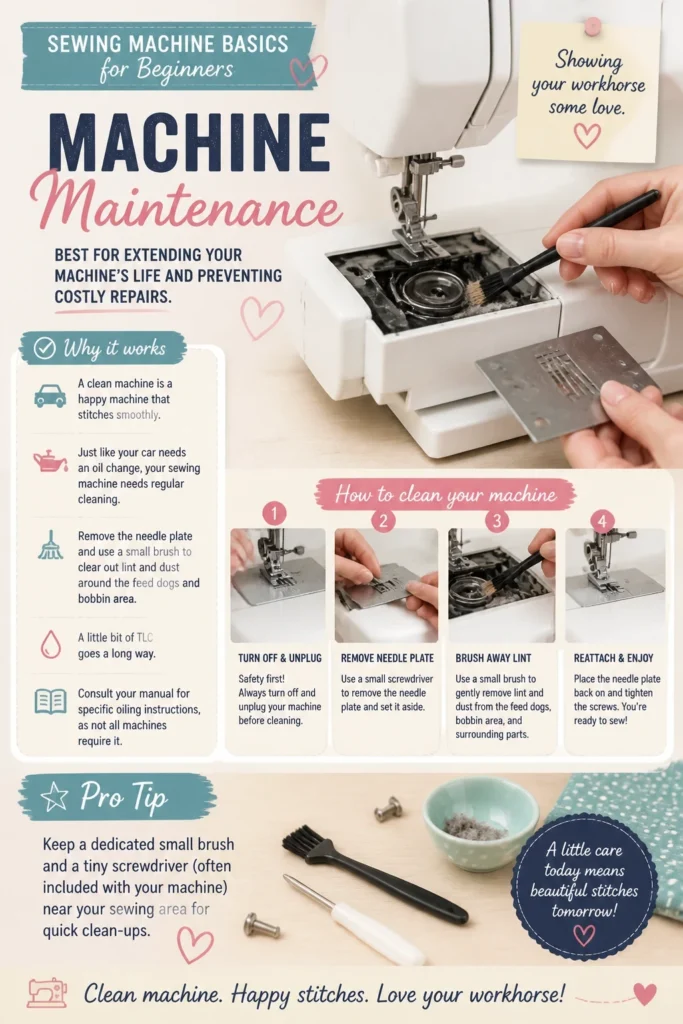 SEWING MACHINE BASICS
for Beginners

Showing your workhorse some love.

MACHINE
Maintenance

BEST FOR EXTENDING YOUR MACHINE'S LIFE AND PREVENTING COSTLY REPAIRS.

Why it works

A clean machine is a happy machine that stitches smoothly.

Just like your car needs an oil change, your sewing machine needs regular cleaning.

Remove the needle plate and use a small brush to clear out lint and dust around the feed dogs and bobbin area.

A little bit of TLC goes a long way.

Consult your manual for specific oiling instructions, as not all machines require it.

How to clean your machine

1
TURN OFF & UNPLUG
Safety first! Always turn off and unplug your machine before cleaning.

2
REMOVE NEEDLE PLATE
Use a small screwdriver to remove the needle plate and set it aside.

3
BRUSH AWAY LINT
Use a small brush to gently remove lint and dust from the feed dogs, bobbin area, and surrounding parts.

4
REATTACH & ENJOY
Place the needle plate back on and tighten the screws. You're ready to sew!

Pro Tip

Keep a dedicated small brush and a tiny screwdriver (often included with your machine) near your sewing area for quick clean-ups.

A little care today means beautiful stitches tomorrow!

Clean machine. Happy stitches. Love your workhorse!