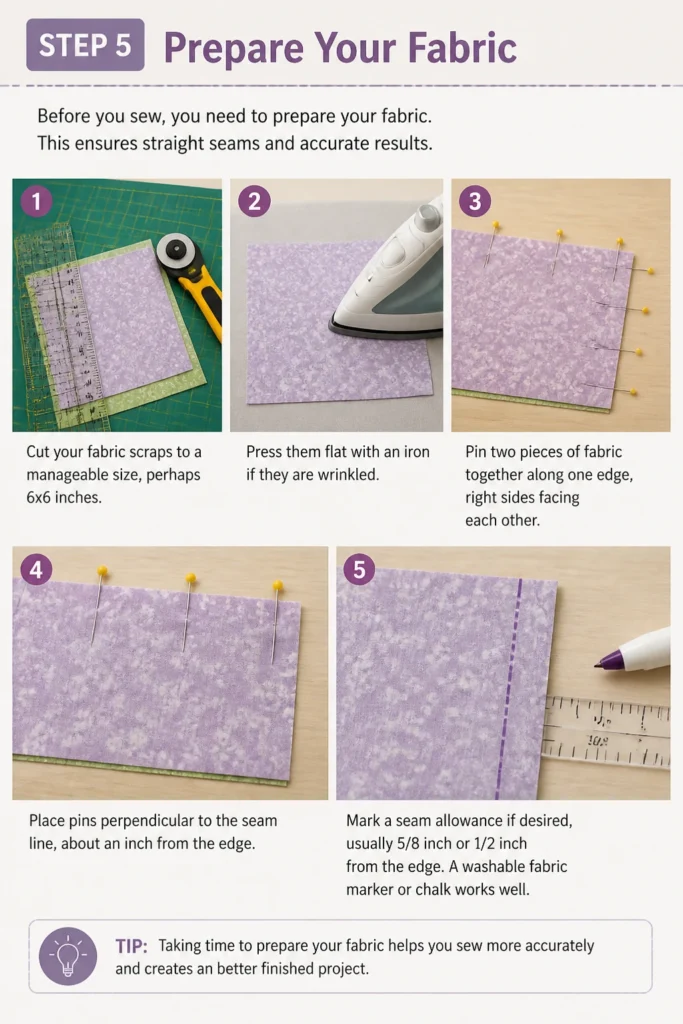 STEP 5 Prepare Your Fabric

Before you sew, you need to prepare your fabric. This ensures straight seams and accurate results.

1

Cut your fabric scraps to a manageable size, perhaps 6x6 inches.

2

Press them flat with an iron if they are wrinkled.

3

Pin two pieces of fabric together along one edge, right sides facing each other.

4

Place pins perpendicular to the seam line, about an inch from the edge.

5

Mark a seam allowance if desired, usually 5/8 inch or 1/2 inch from the edge. A washable fabric marker or chalk works well.

TIP: Taking time to prepare your fabric helps you sew more accurately and creates an better finished project.